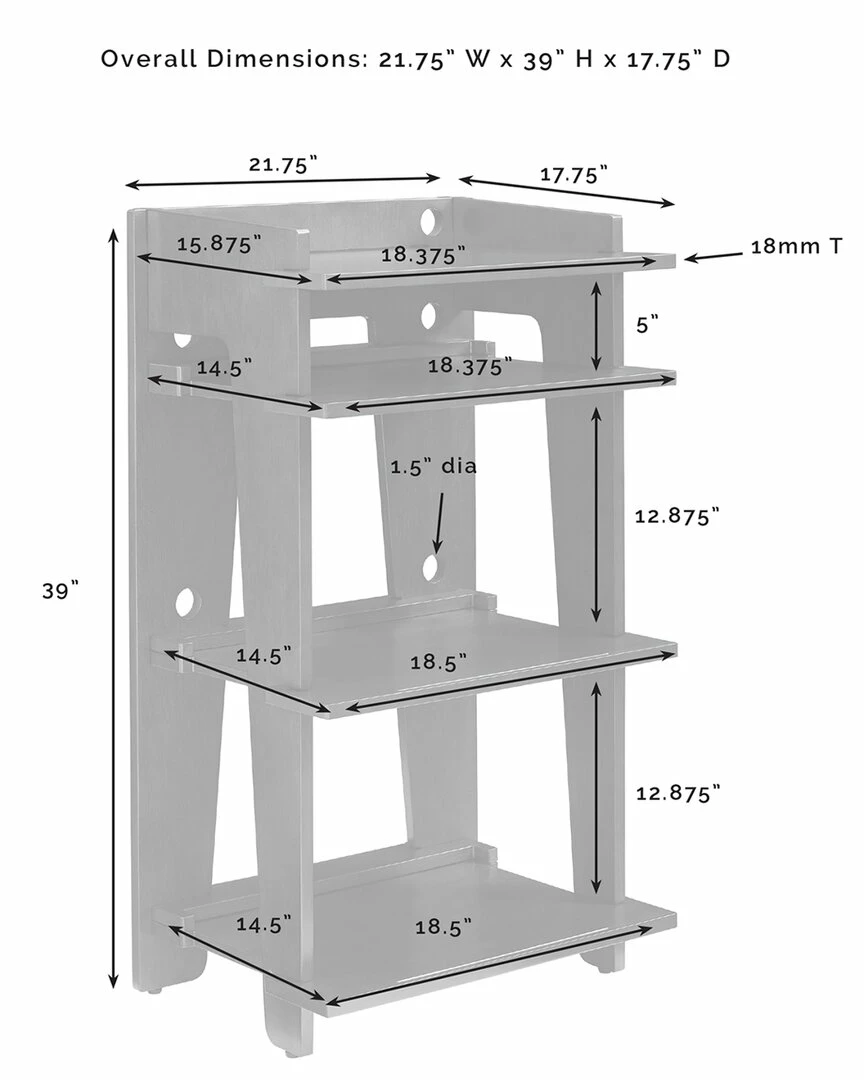 Overall Dimensions: 21.75" W x 39" H x 17.75" D

21.75"
17.75"
15.875"
18.375"
18mm T
5"
14.5"
18.375"
1.5" dia
12.875"
39"
14.5"
18.5"
12.875"
14.5"
18.5"